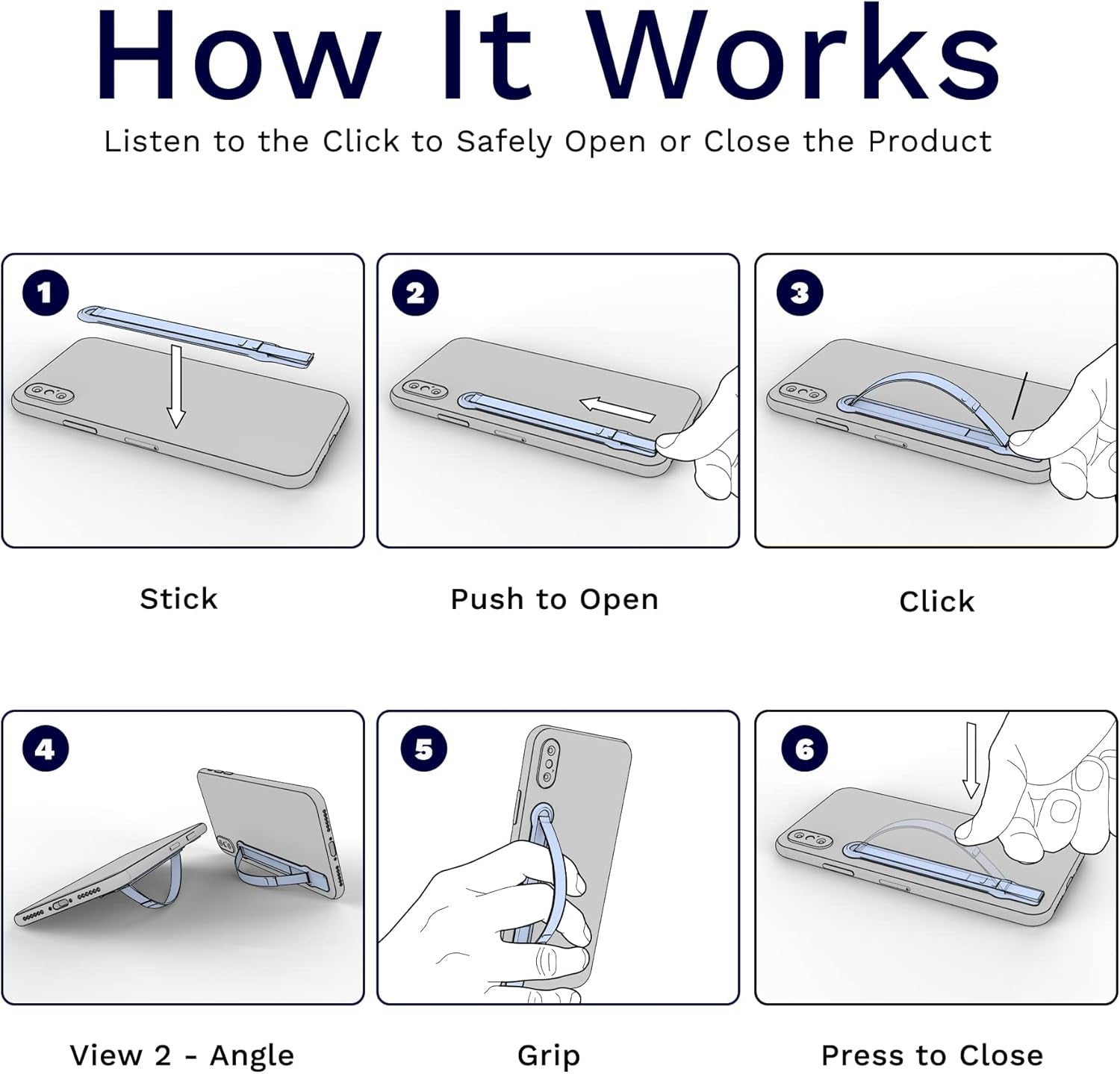 How It Works

Listen to the Click to Safely Open or Close the Product

1

Stick

2

Push to Open

3

Click

4

View 2 - Angle

5

Grip

6

Press to Close