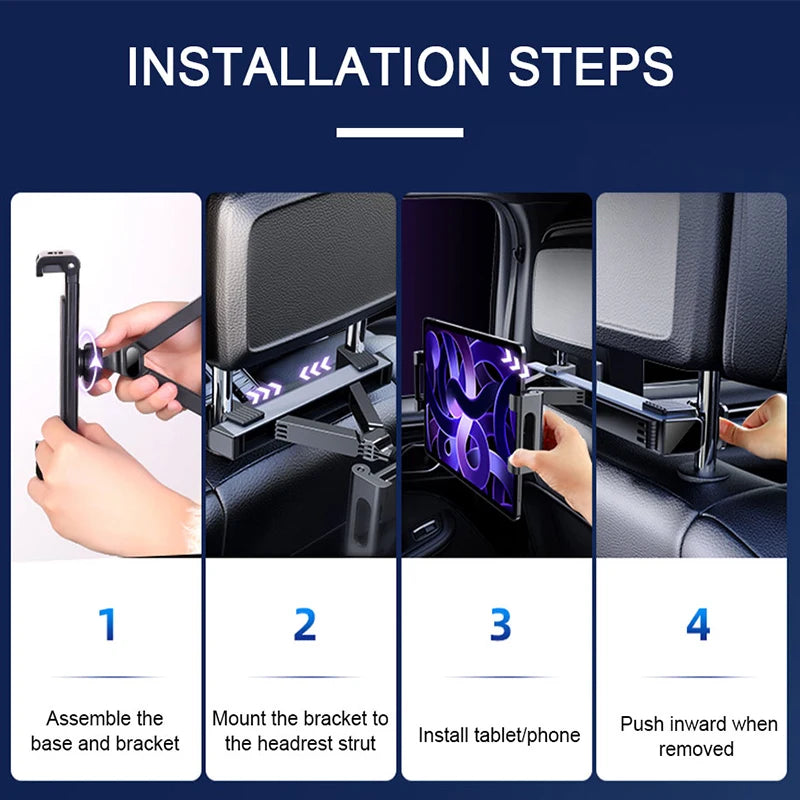 INSTALLATION STEPS

1

Assemble the base and bracket

2

Mount the bracket to the headrest strut

3

Install tablet/phone

4

Push inward when removed