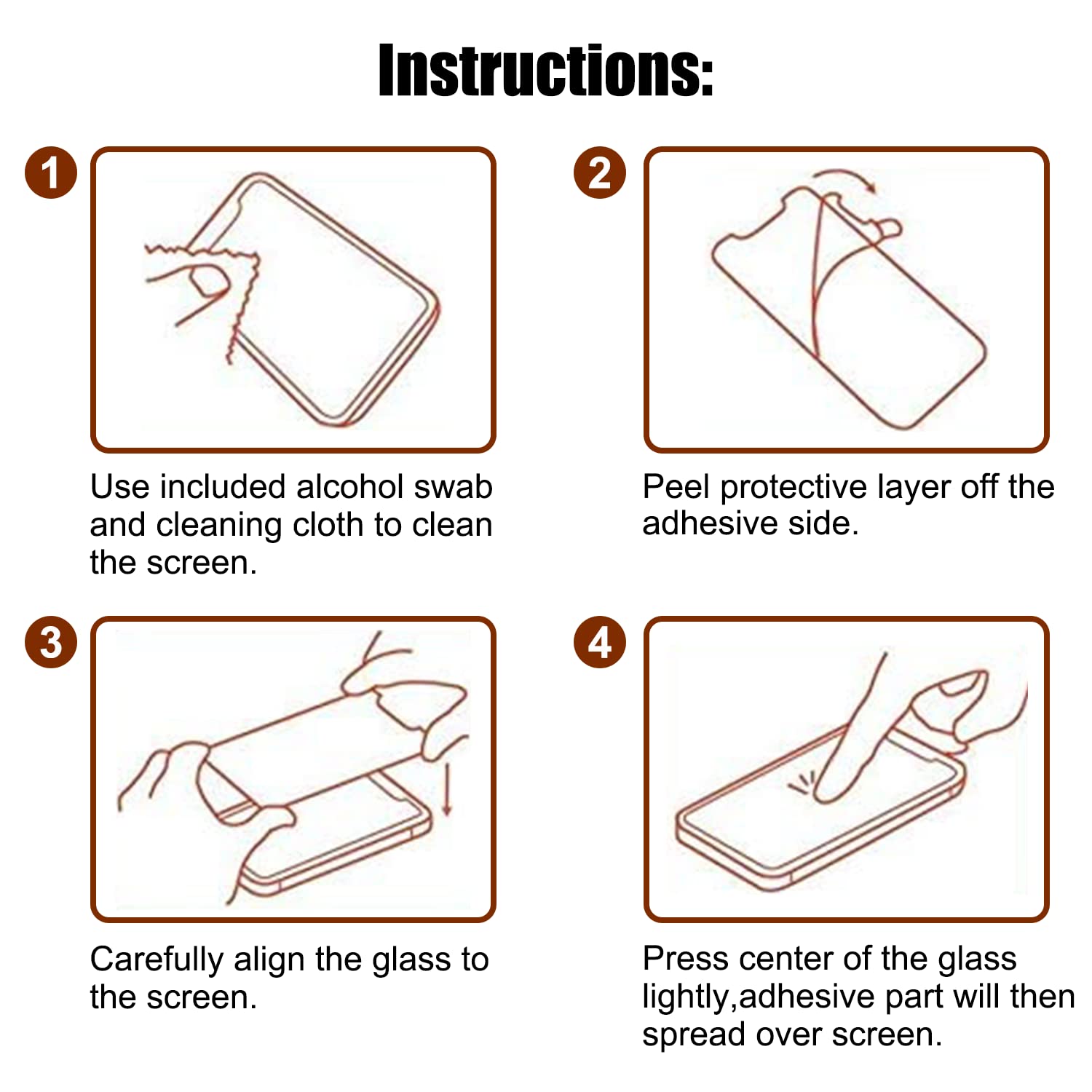 Instructions:

1

Use included alcohol swab and cleaning cloth to clean the screen.

2

Peel protective layer off the adhesive side.

3

Carefully align the glass to the screen.

4

Press center of the glass lightly,adhesive part will then spread over screen.