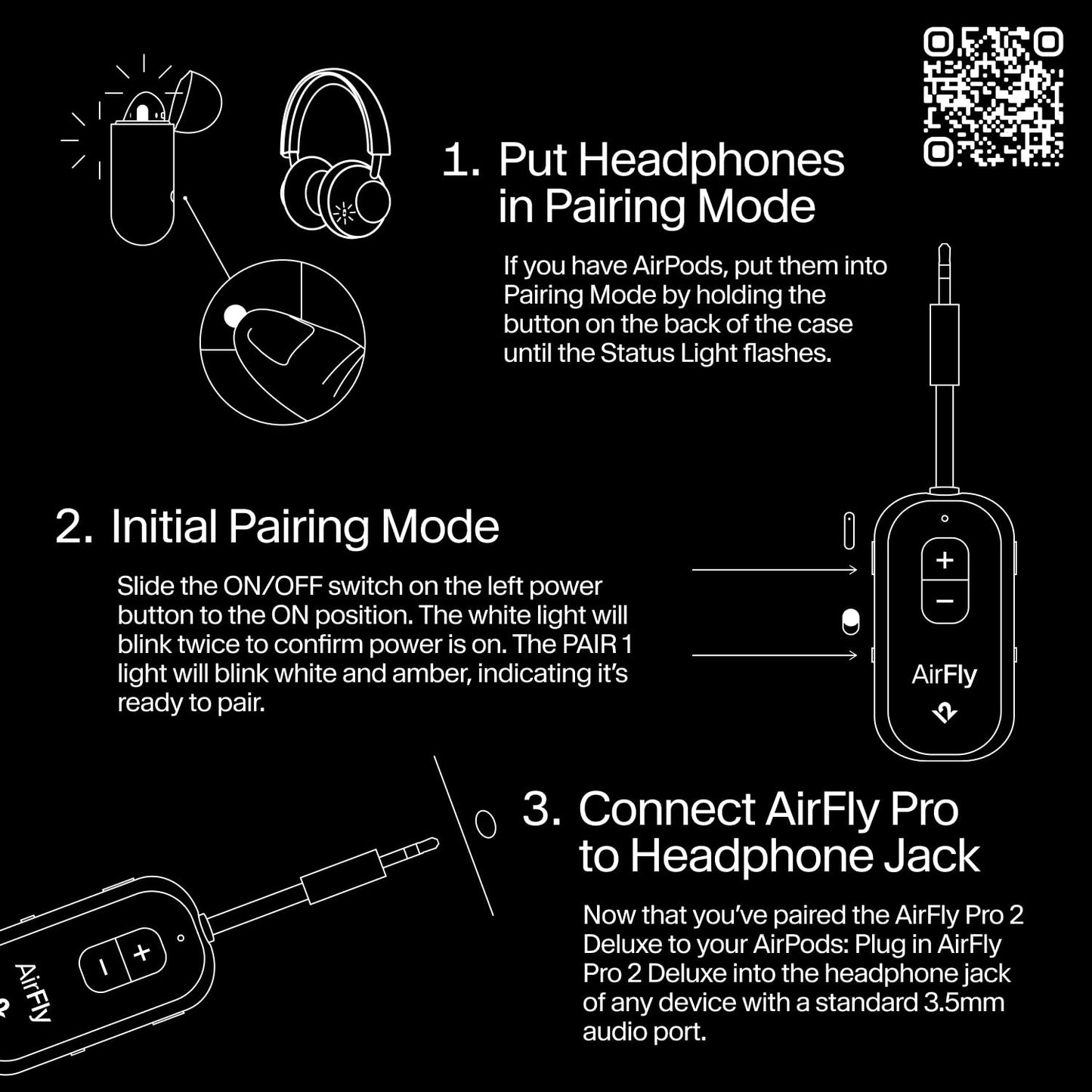 1. Put Headphones in Pairing Mode

If you have AirPods, put them into Pairing Mode by holding the button on the back of the case until the Status Light flashes.

2. Initial Pairing Mode

Slide the ON/OFF switch on the left power button to the ON position. The white light will blink twice to confirm power is on. The PAIR 1 light will blink white and amber, indicating it's ready to pair.

+
−
AirFly

3. Connect AirFly Pro to Headphone Jack

Now that you've paired the AirFly Pro 2 Deluxe to your AirPods: Plug in AirFly Pro 2 Deluxe into the headphone jack of any device with a standard 3.5mm audio port.

−
+
AirFly