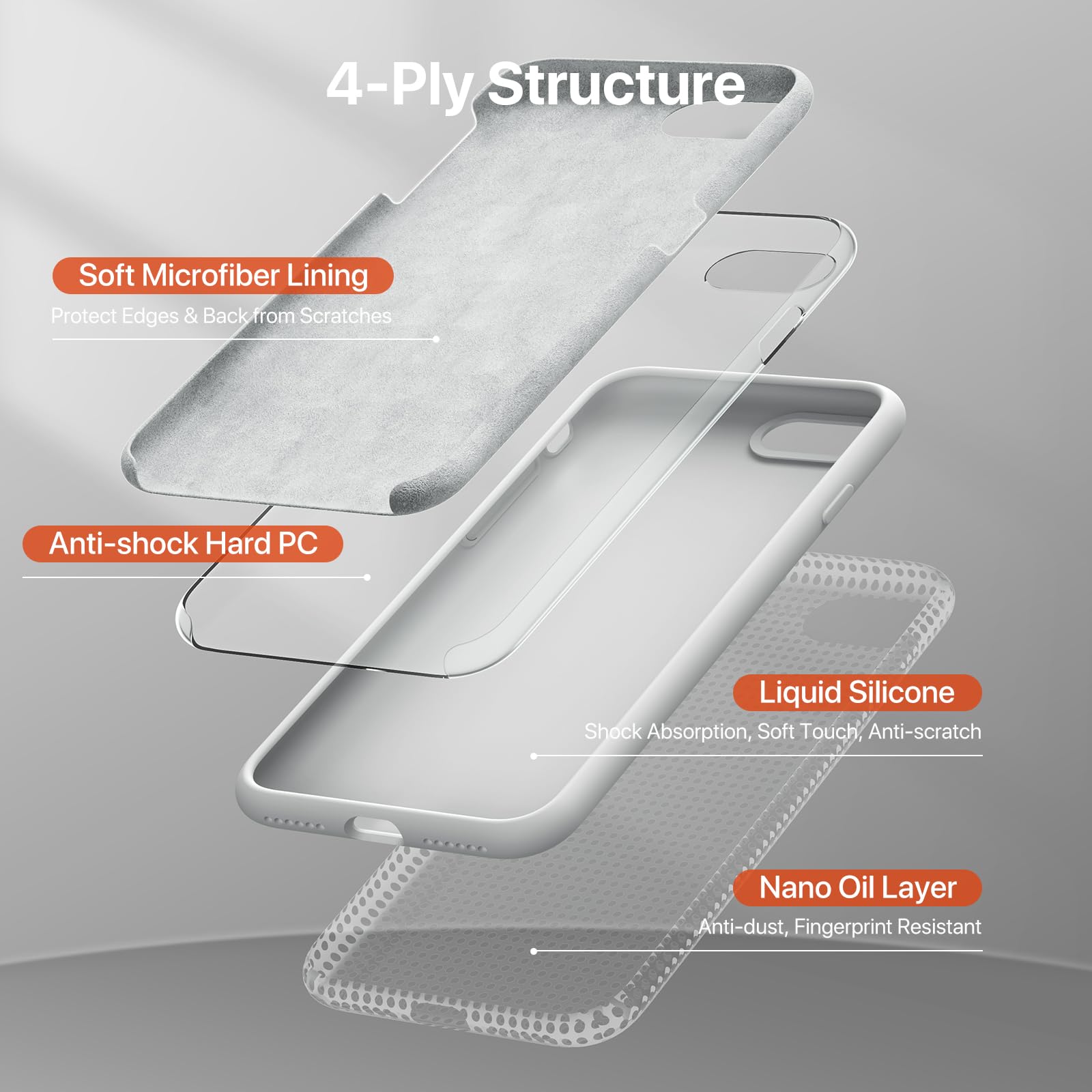 4-Ply Structure

Soft Microfiber Lining

Protect Edges & Back from Scratches

Anti-shock Hard PC

Liquid Silicone

Shock Absorption, Soft Touch, Anti-scratch

Nano Oil Layer

Anti-dust, Fingerprint Resistant