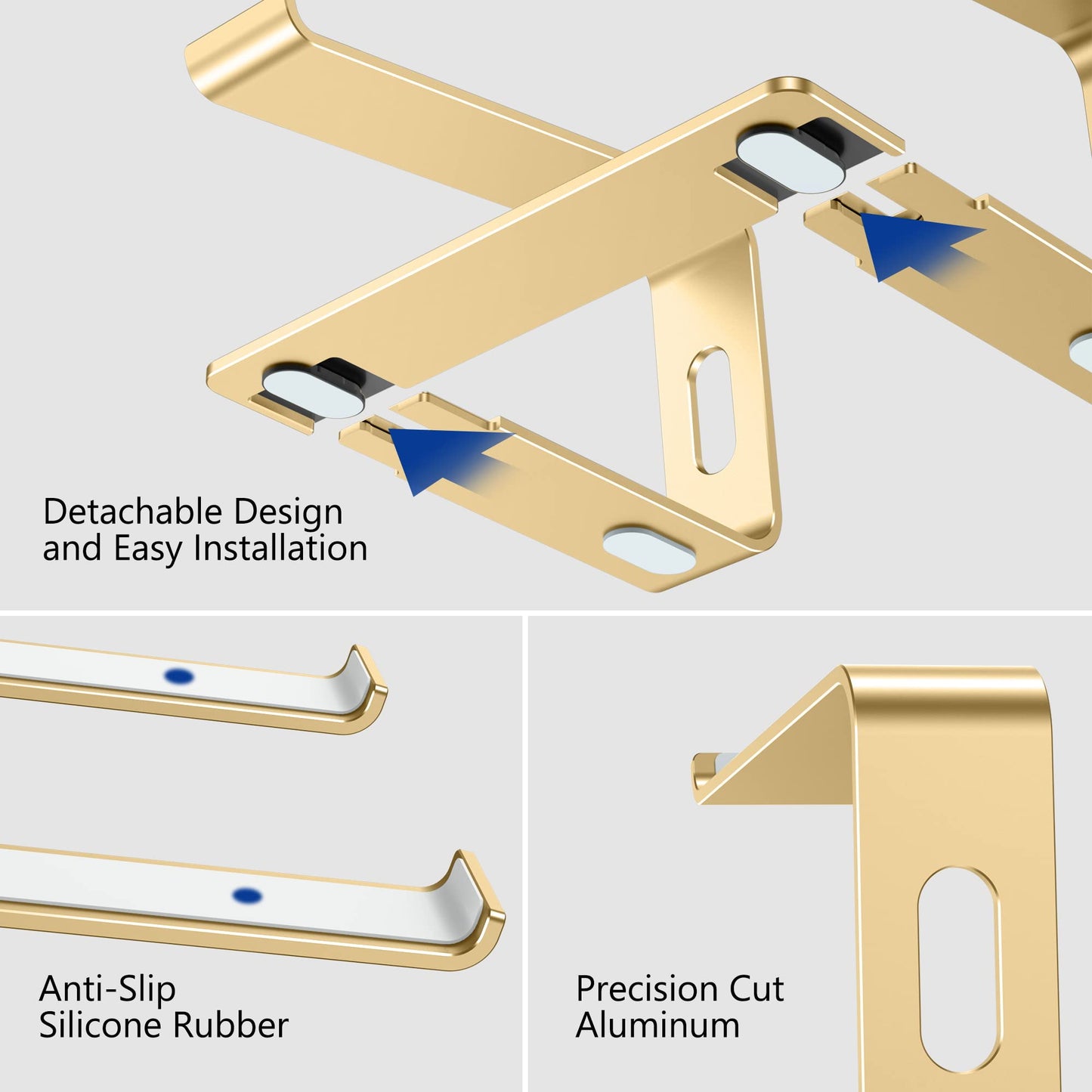 Detachable Design
and Easy Installation

Anti-Slip
Silicone Rubber

Precision Cut
Aluminum