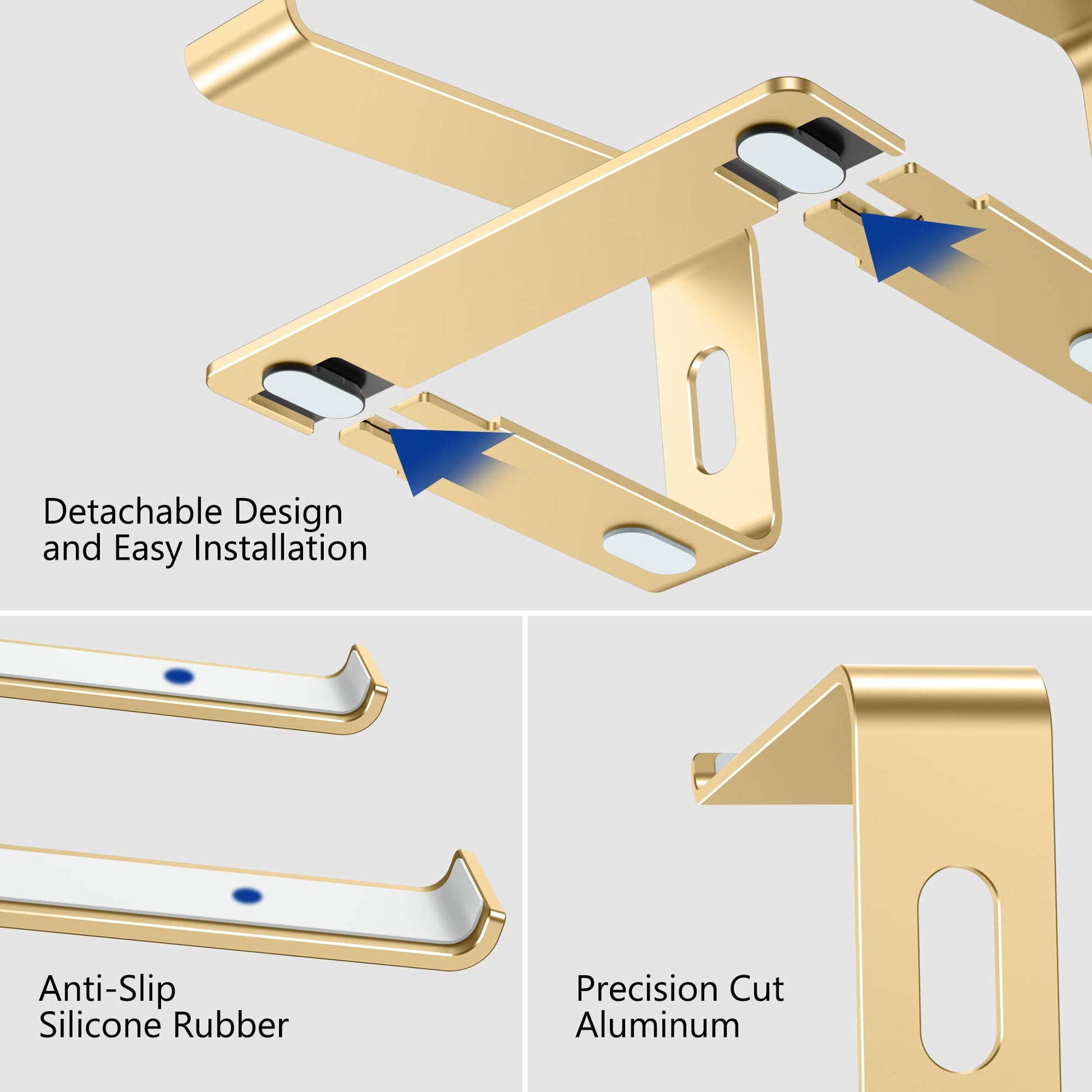 Detachable Design
and Easy Installation

Anti-Slip
Silicone Rubber

Precision Cut
Aluminum