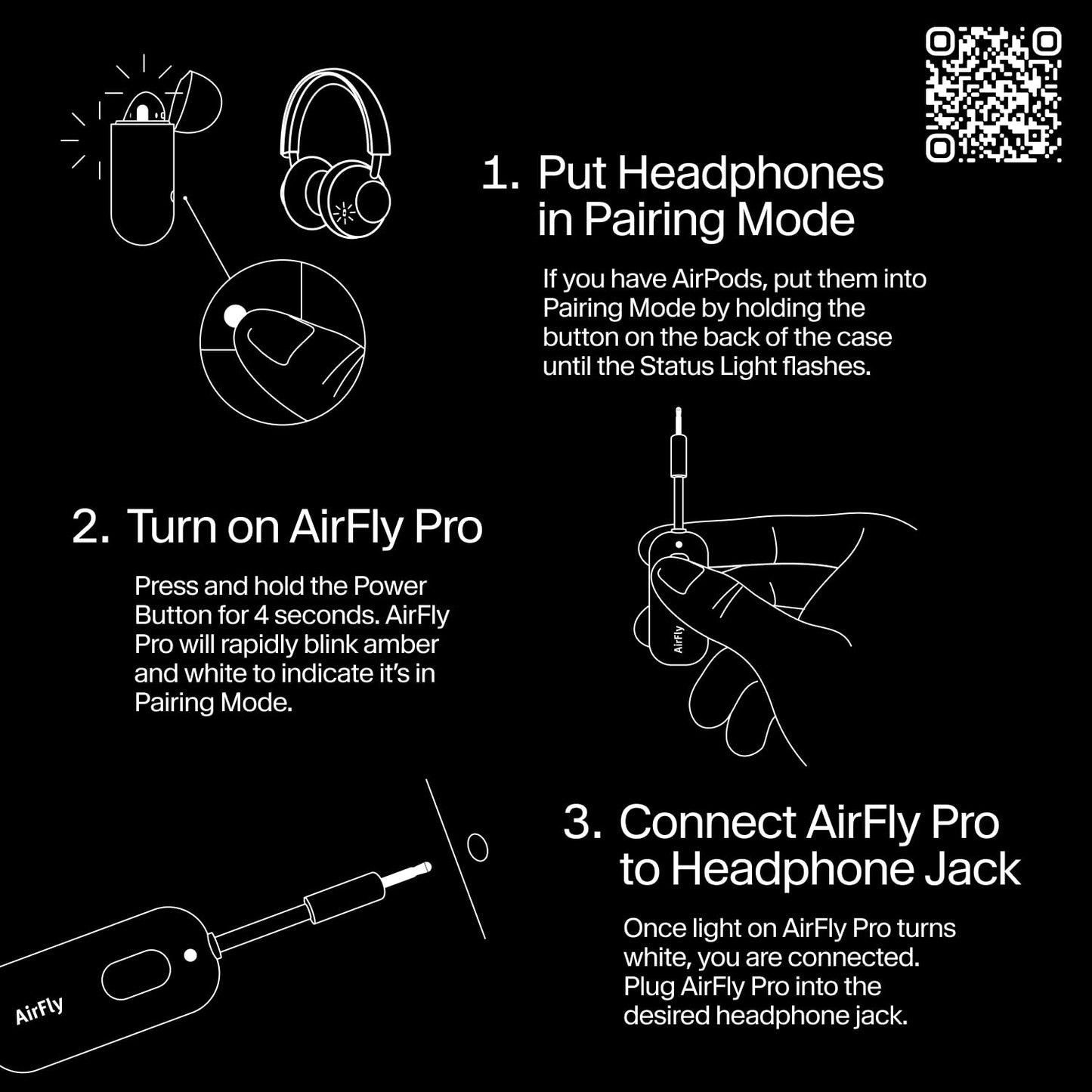 1. Put Headphones in Pairing Mode

If you have AirPods, put them into Pairing Mode by holding the button on the back of the case until the Status Light flashes.

2. Turn on AirFly Pro

Press and hold the Power Button for 4 seconds. AirFly Pro will rapidly blink amber and white to indicate it's in Pairing Mode.

AirFly

3. Connect AirFly Pro to Headphone Jack

Once light on AirFly Pro turns white, you are connected. Plug AirFly Pro into the desired headphone jack.

AirFly