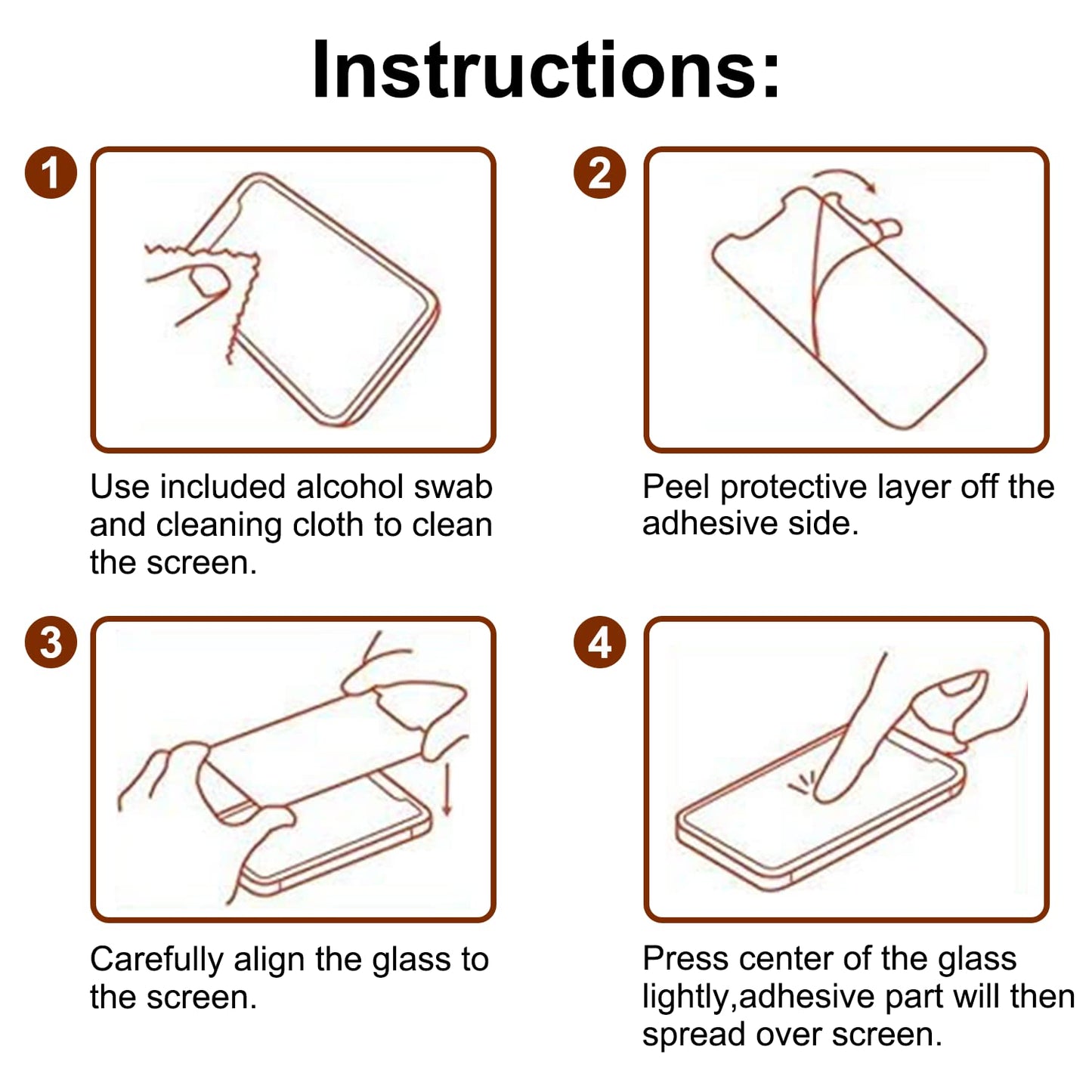 Instructions:

1

Use included alcohol swab and cleaning cloth to clean the screen.

2

Peel protective layer off the adhesive side.

3

Carefully align the glass to the screen.

4

Press center of the glass lightly,adhesive part will then spread over screen.