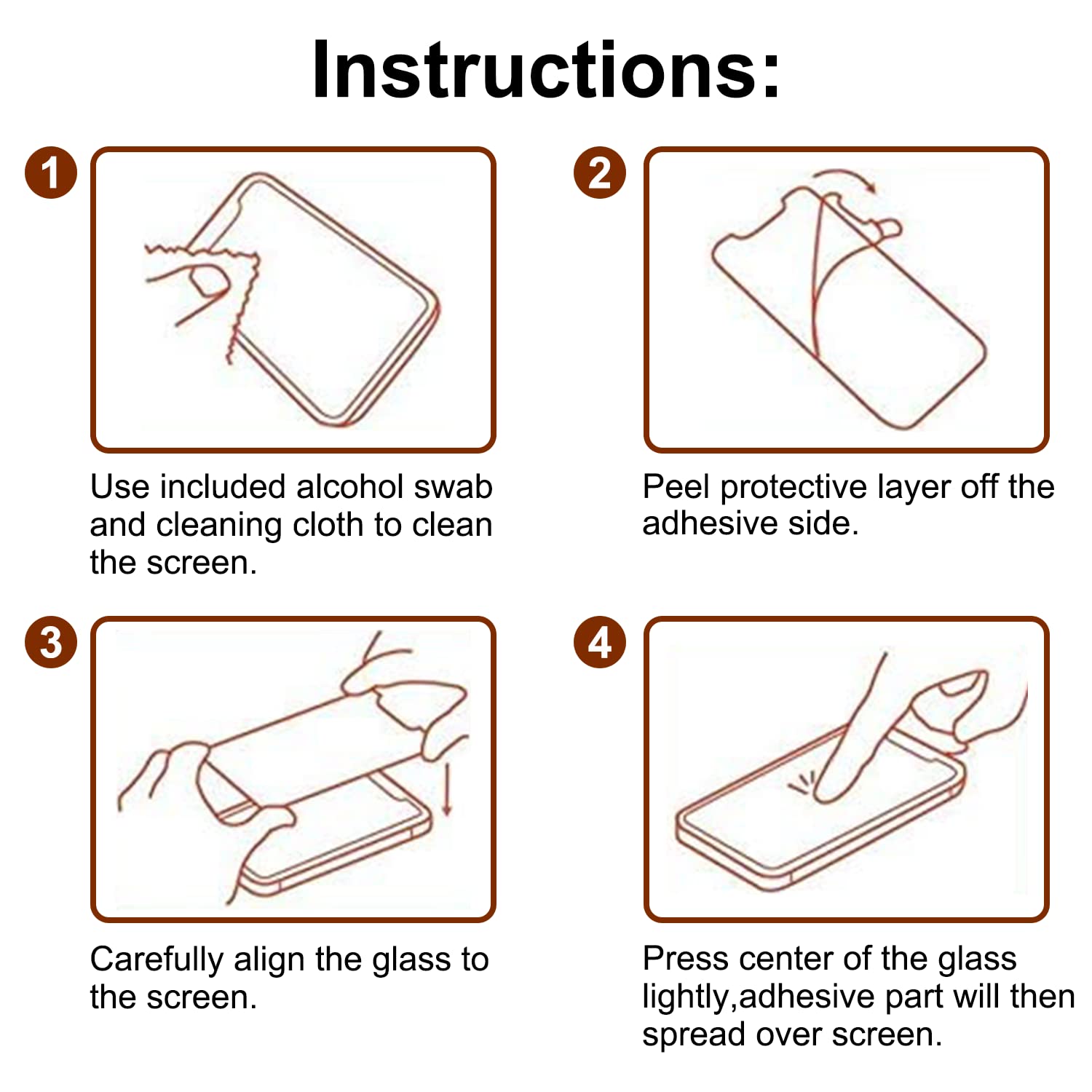 Instructions:

1

Use included alcohol swab and cleaning cloth to clean the screen.

2

Peel protective layer off the adhesive side.

3

Carefully align the glass to the screen.

4

Press center of the glass lightly,adhesive part will then spread over screen.