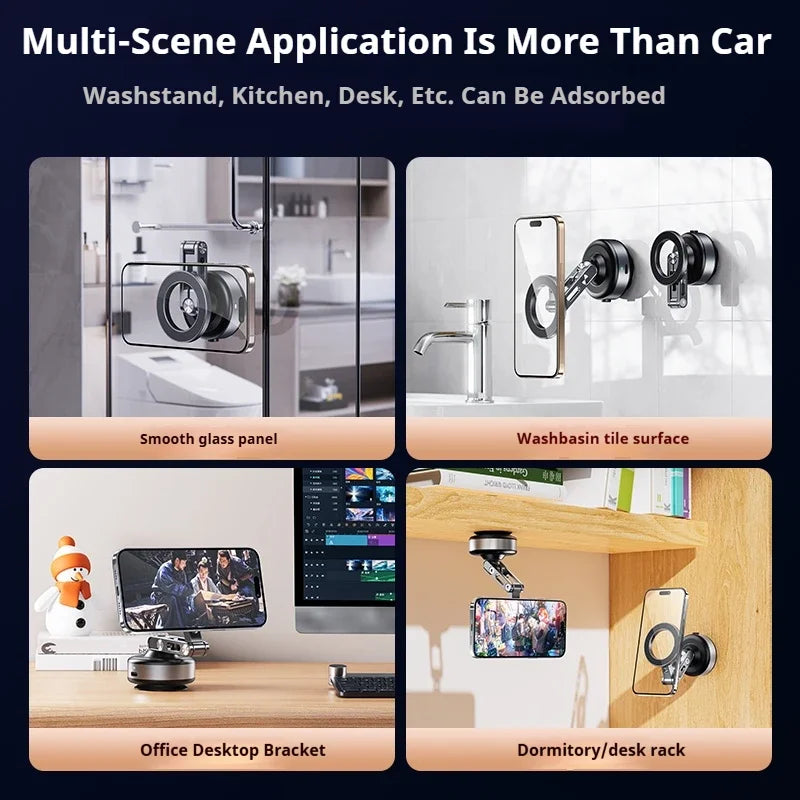 Multi-Scene Application Is More Than Car

Washstand, Kitchen, Desk, Etc. Can Be Adsorbed

Smooth glass panel

Washbasin tile surface

Office Desktop Bracket

Dormitory/desk rack