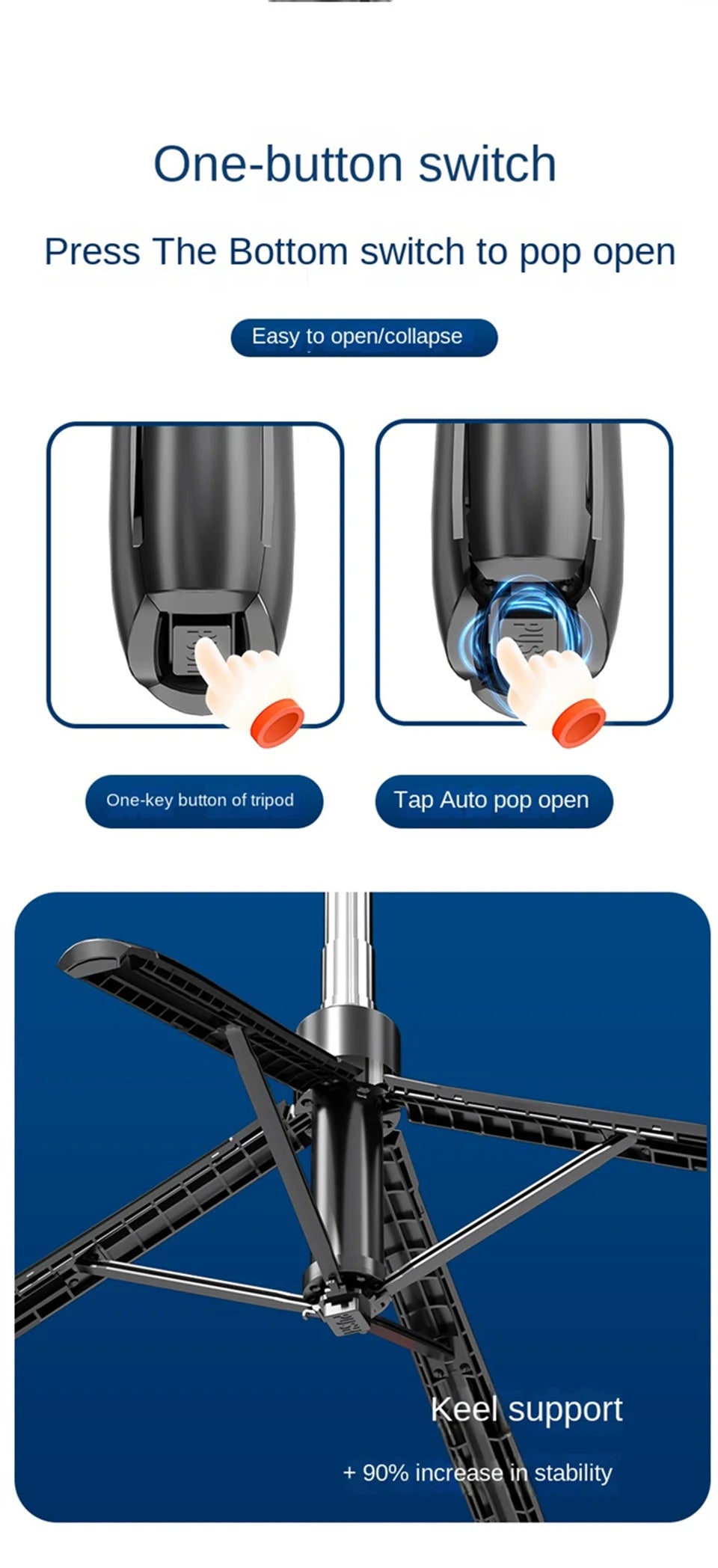 One-button switch

Press The Bottom switch to pop open

Easy to open/collapse

PUSH

PUSH

One-key button of tripod

Tap Auto pop open

Keel support

+ 90% increase in stability