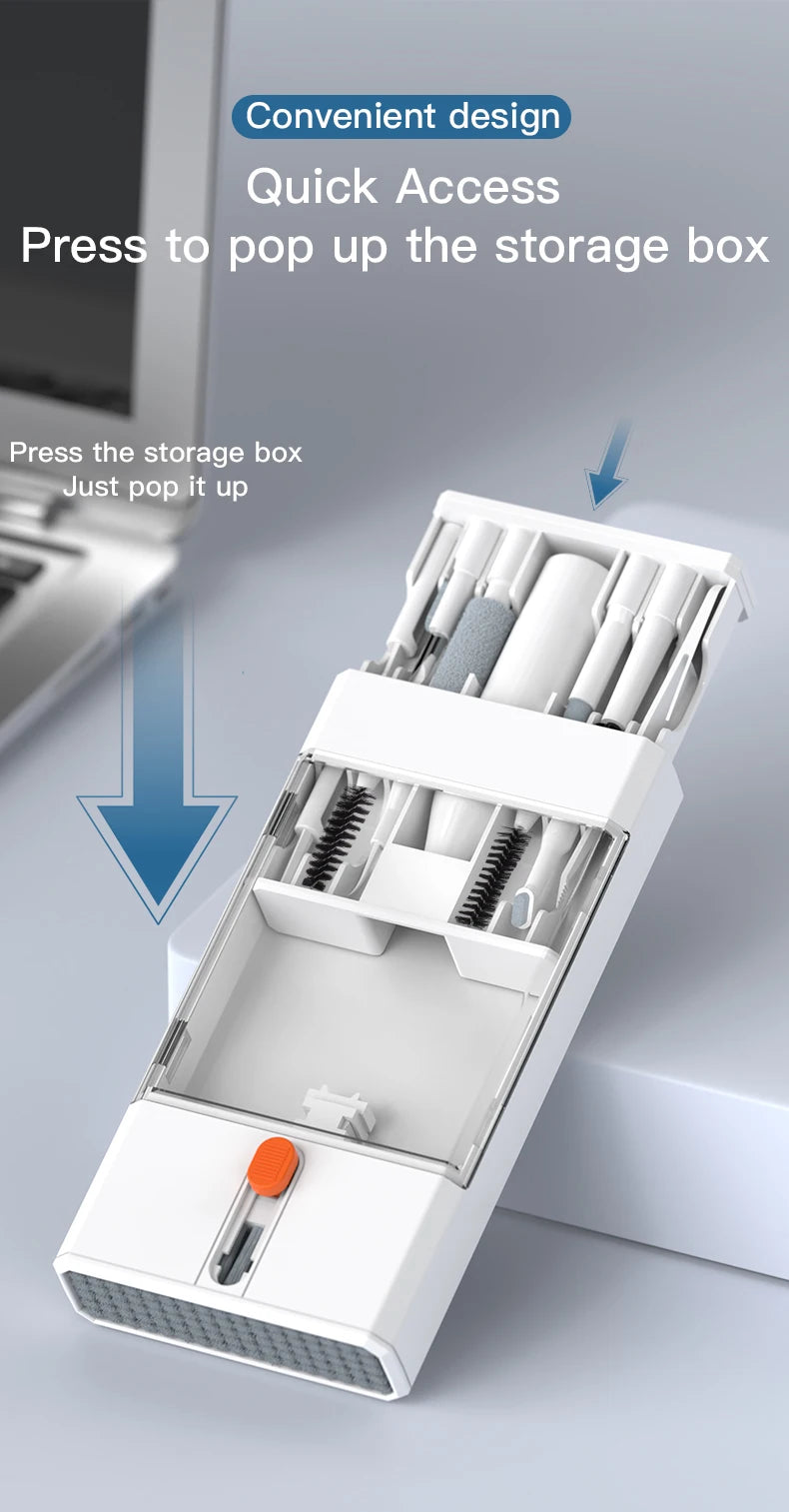 Convenient design

Quick Access
Press to pop up the storage box

Press the storage box
Just pop it up