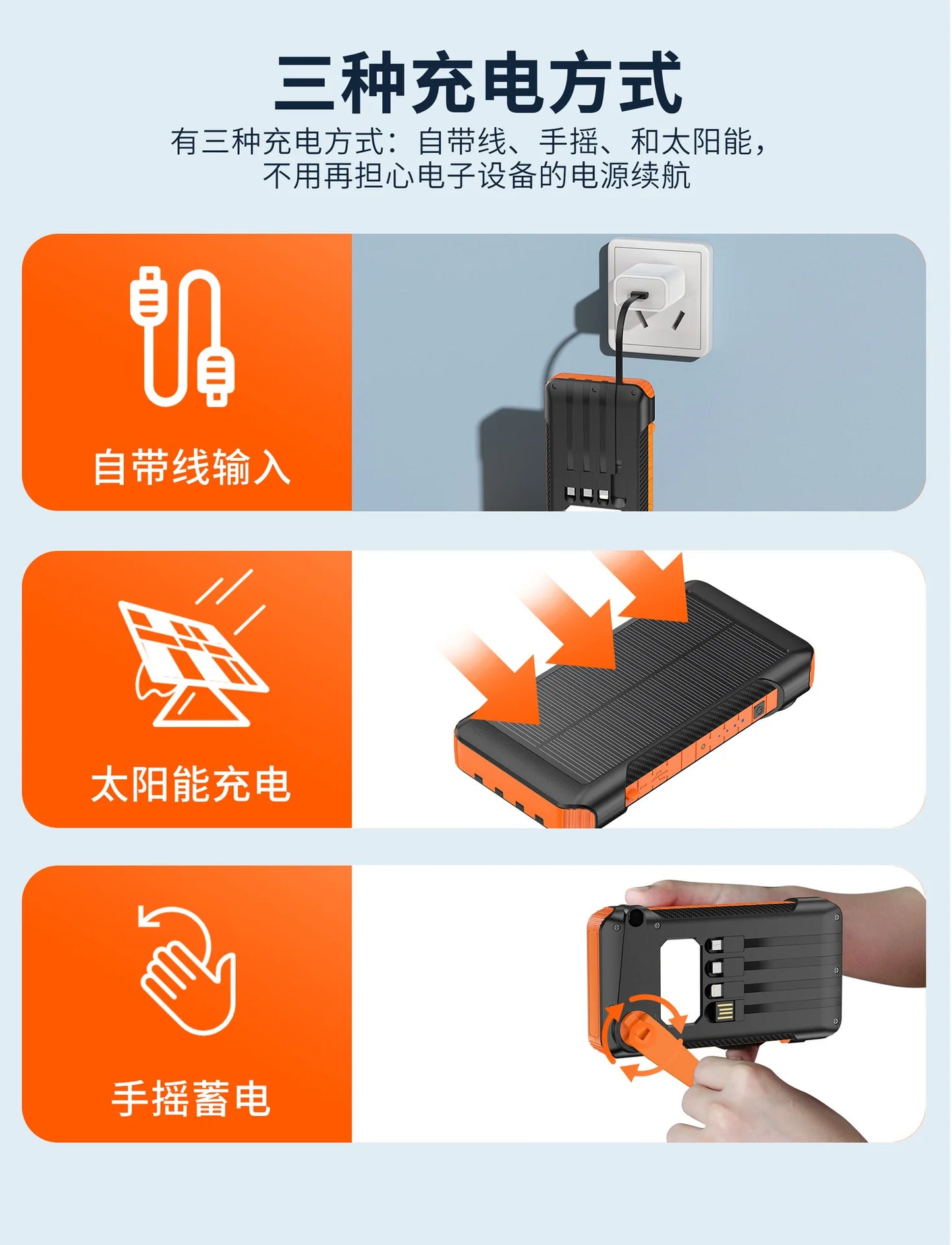 三种充电方式

有三种充电方式：自带线、手摇、和太阳能，不用再担心电子设备的电源续航

自带线输入

太阳能充电

手摇蓄电