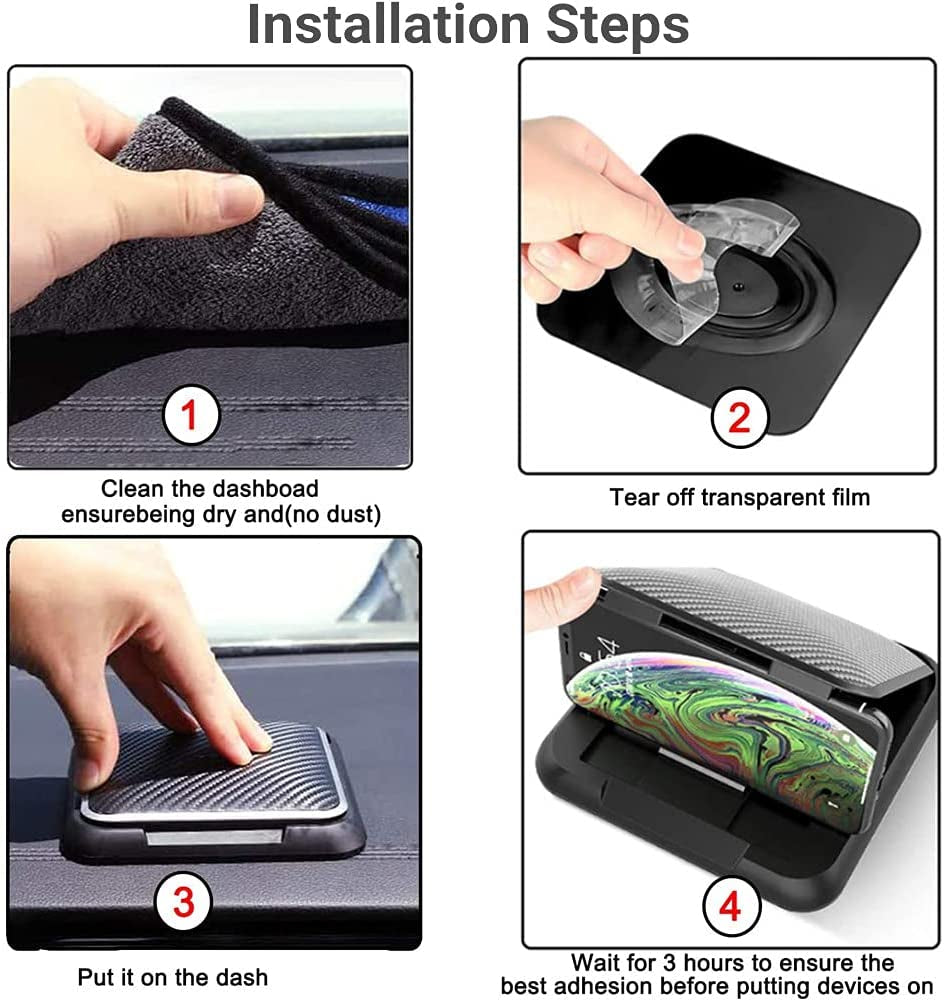 Installation Steps

1

Clean the dashboad ensurebeing dry and(no dust)

2

Tear off transparent film

3

Put it on the dash

4

Wait for 3 hours to ensure the best adhesion before putting devices on