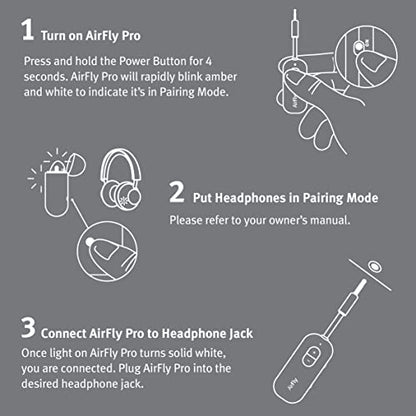 1 Turn on AirFly Pro

Press and hold the Power Button for 4 seconds. AirFly Pro will rapidly blink amber and white to indicate it's in Pairing Mode.

AirFly

2 Put Headphones in Pairing Mode

Please refer to your owner's manual.

3 Connect AirFly Pro to Headphone Jack

Once light on AirFly Pro turns solid white, you are connected. Plug AirFly Pro into the desired headphone jack.

AirFly