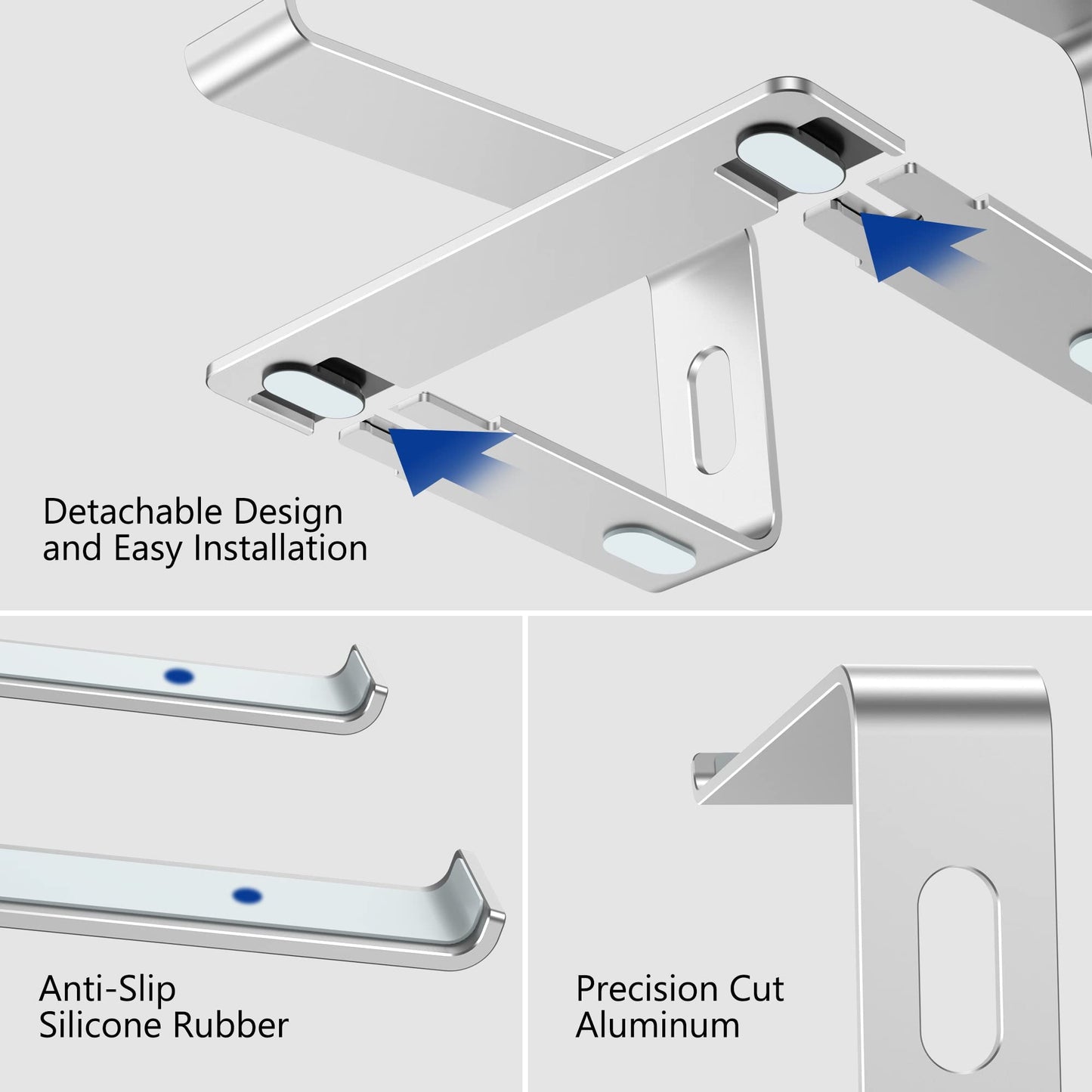 Detachable Design
and Easy Installation

Anti-Slip
Silicone Rubber

Precision Cut
Aluminum