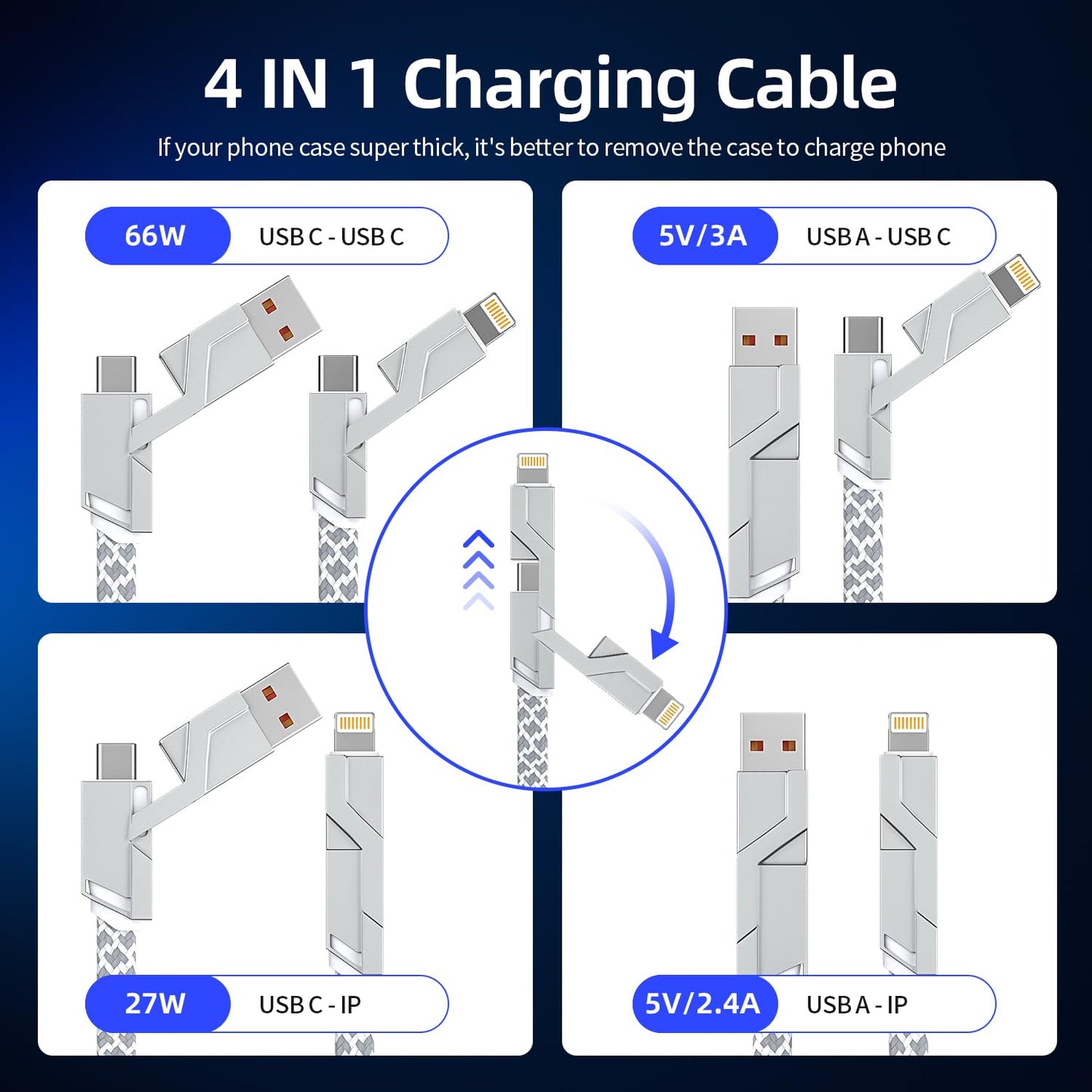 4 IN 1 Charging Cable

If your phone case super thick, it's better to remove the case to charge phone

66W USB C - USB C

5V/3A USB A - USB C

27W USB C - IP

5V/2.4A USB A - IP