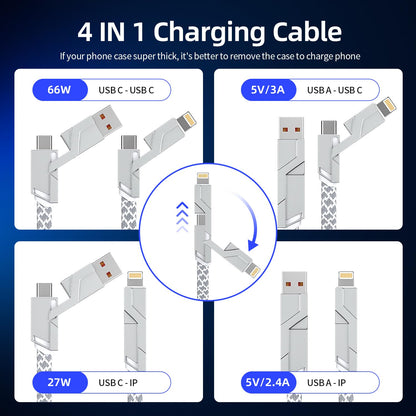 4 IN 1 Charging Cable

If your phone case super thick, it's better to remove the case to charge phone

66W USB C - USB C

5V/3A USB A - USB C

27W USB C - IP

5V/2.4A USB A - IP