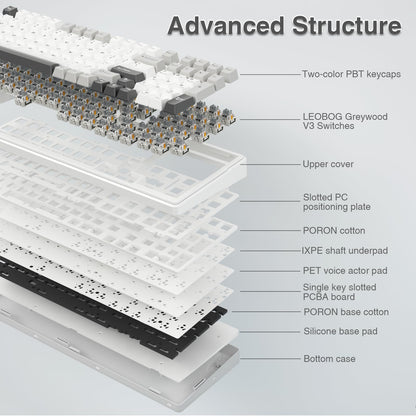 Advanced Structure

Two-color PBT keycaps

LEOBOG Greywood V3 Switches

Upper cover

Slotted PC positioning plate

PORON cotton

IXPE shaft underpad

PET voice actor pad

Single key slotted PCBA board

PORON base cotton

Silicone base pad

Bottom case