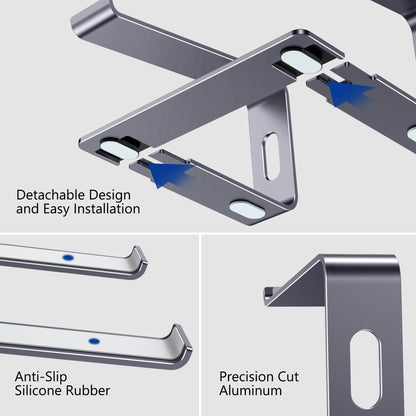 Detachable Design and Easy Installation

Anti-Slip Silicone Rubber

Precision Cut Aluminum