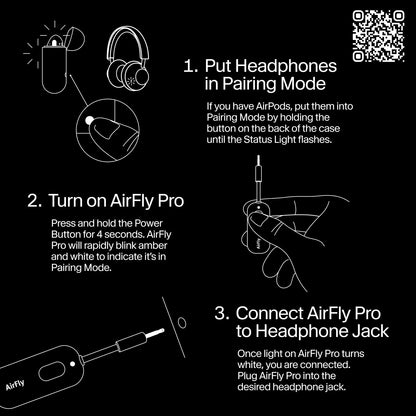 1. Put Headphones in Pairing Mode

If you have AirPods, put them into Pairing Mode by holding the button on the back of the case until the Status Light flashes.

2. Turn on AirFly Pro

Press and hold the Power Button for 4 seconds. AirFly Pro will rapidly blink amber and white to indicate it's in Pairing Mode.

AirFly

3. Connect AirFly Pro to Headphone Jack

Once light on AirFly Pro turns white, you are connected. Plug AirFly Pro into the desired headphone jack.

AirFly