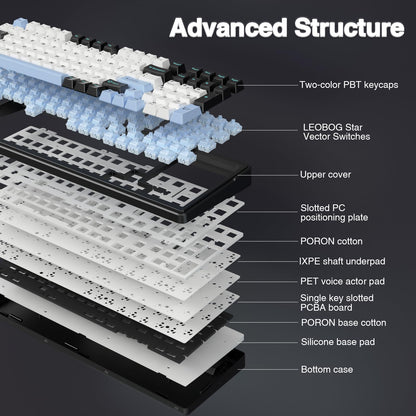 Advanced Structure

Two-color PBT keycaps

LEOBOG Star Vector Switches

Upper cover

Slotted PC positioning plate

PORON cotton

IXPE shaft underpad

PET voice actor pad

Single key slotted PCBA board

PORON base cotton

Silicone base pad

Bottom case