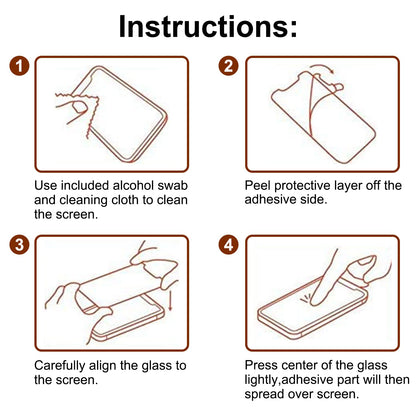 Instructions:

1

Use included alcohol swab and cleaning cloth to clean the screen.

2

Peel protective layer off the adhesive side.

3

Carefully align the glass to the screen.

4

Press center of the glass lightly,adhesive part will then spread over screen.