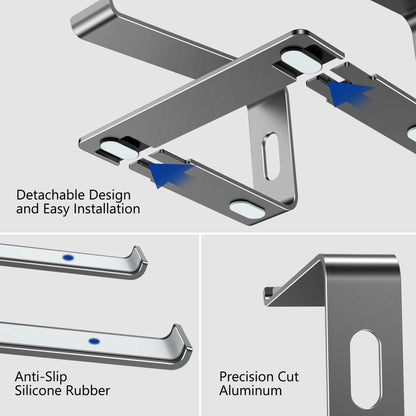 Detachable Design
and Easy Installation

Anti-Slip
Silicone Rubber

Precision Cut
Aluminum