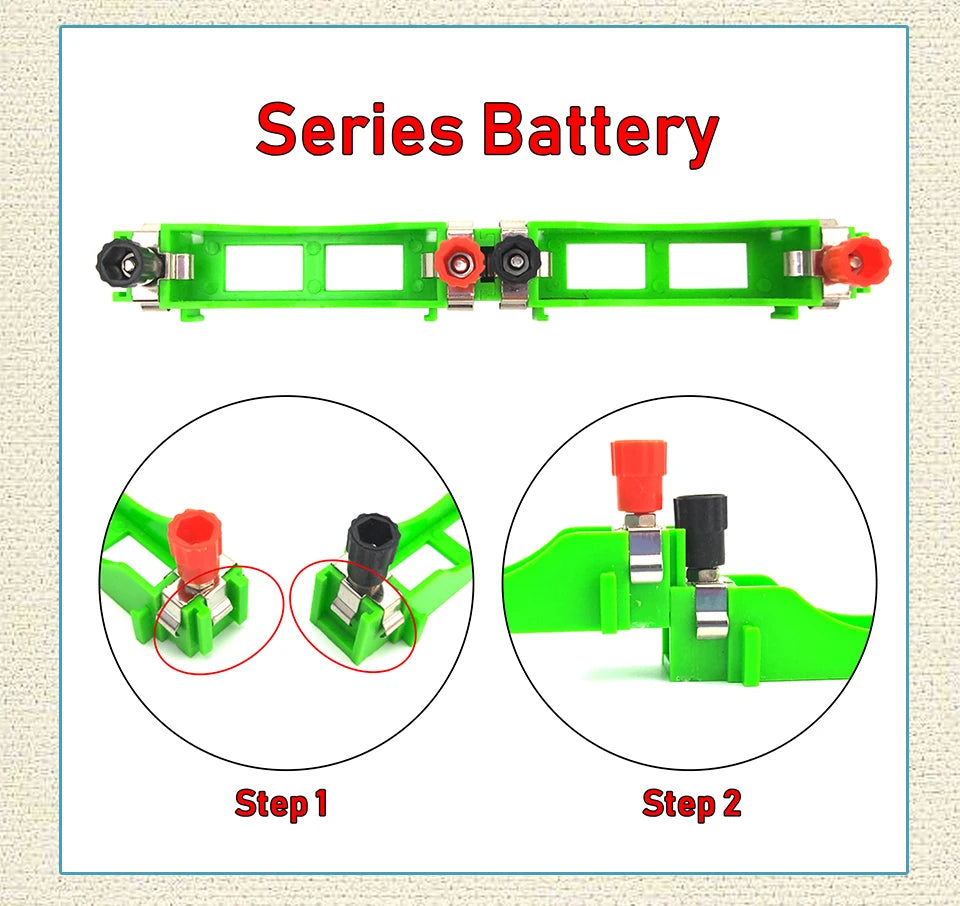 Series Battery

Step 1

Step 2