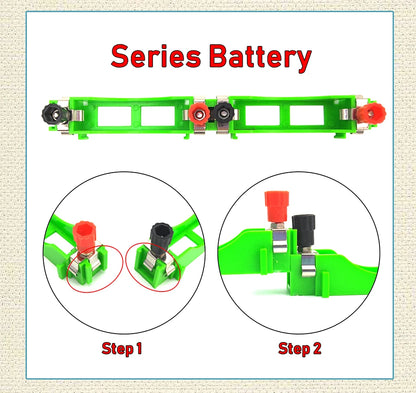 Series Battery

Step 1

Step 2