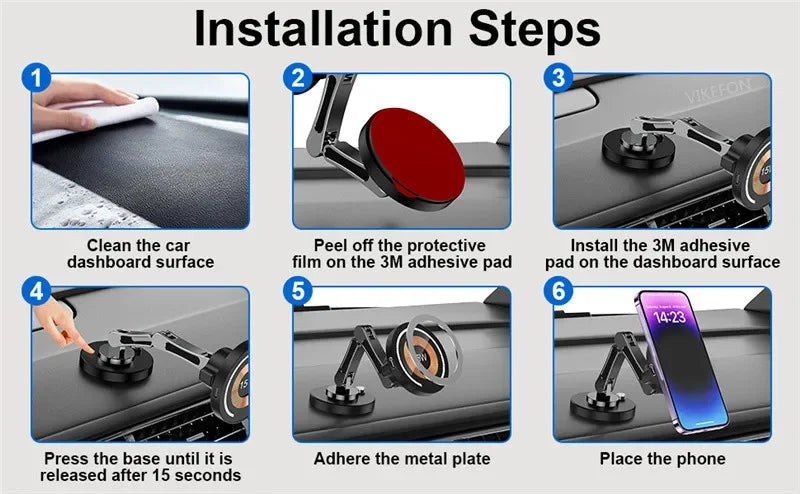 Installation Steps

1

Clean the car dashboard surface

2

Peel off the protective film on the 3M adhesive pad

3

VIKEFON

Install the 3M adhesive pad on the dashboard surface

4

Press the base until it is released after 15 seconds

5

Adhere the metal plate

6

14:23

Place the phone