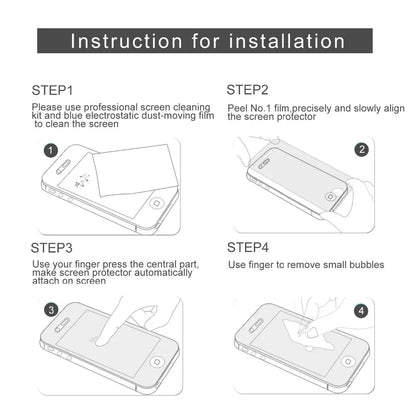 Instruction for installation

STEP1

Please use professional screen cleaning kit and blue electrostatic dust-moving film to clean the screen

1

STEP2

Peel No.1 film,precisely and slowly align the screen protector

2

STEP3

Use your finger press the central part, make screen protector automatically attach on screen

3

STEP4

Use finger to remove small bubbles

4