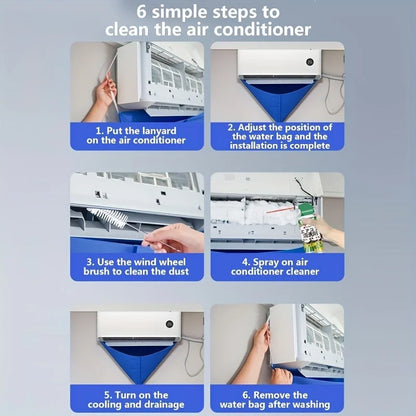 6 simple steps to clean the air conditioner

1. Put the lanyard on the air conditioner

2. Adjust the position of the water bag and the installation is complete

3. Use the wind wheel brush to clean the dust

4. Spray on air conditioner cleaner

5. Turn on the cooling and drainage

6. Remove the water bag after washing