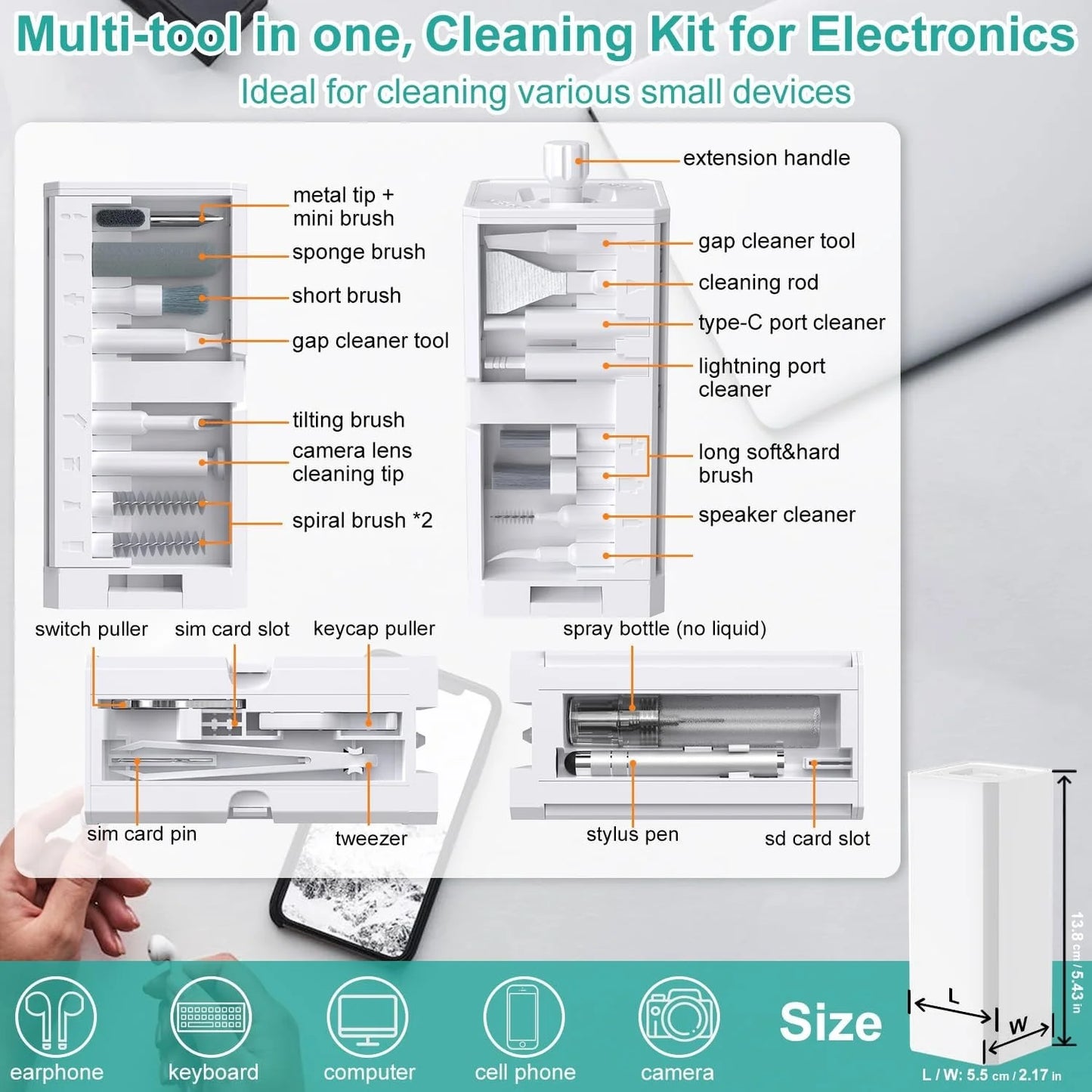 Multi-tool in one, Cleaning Kit for Electronics
Ideal for cleaning various small devices

metal tip + mini brush
sponge brush
short brush
gap cleaner tool
tilting brush
camera lens cleaning tip
spiral brush *2

extension handle
gap cleaner tool
cleaning rod
type-C port cleaner
lightning port cleaner
long soft&hard brush
speaker cleaner

switch puller
sim card slot
keycap puller
sim card pin
tweezer

spray bottle (no liquid)
stylus pen
sd card slot

earphone
keyboard
computer
cell phone
camera

Size
L
W
13.8 cm / 5.43 in
L / W: 5.5 cm / 2.17 in