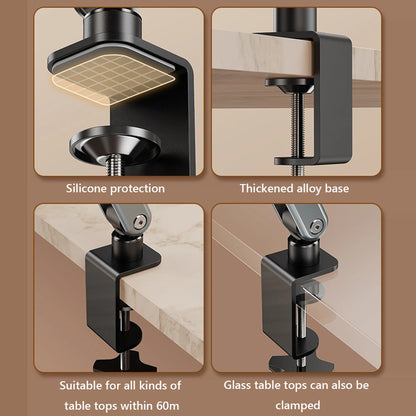 Silicone protection

Thickened alloy base

Suitable for all kinds of table tops within 60m

Glass table tops can also be clamped