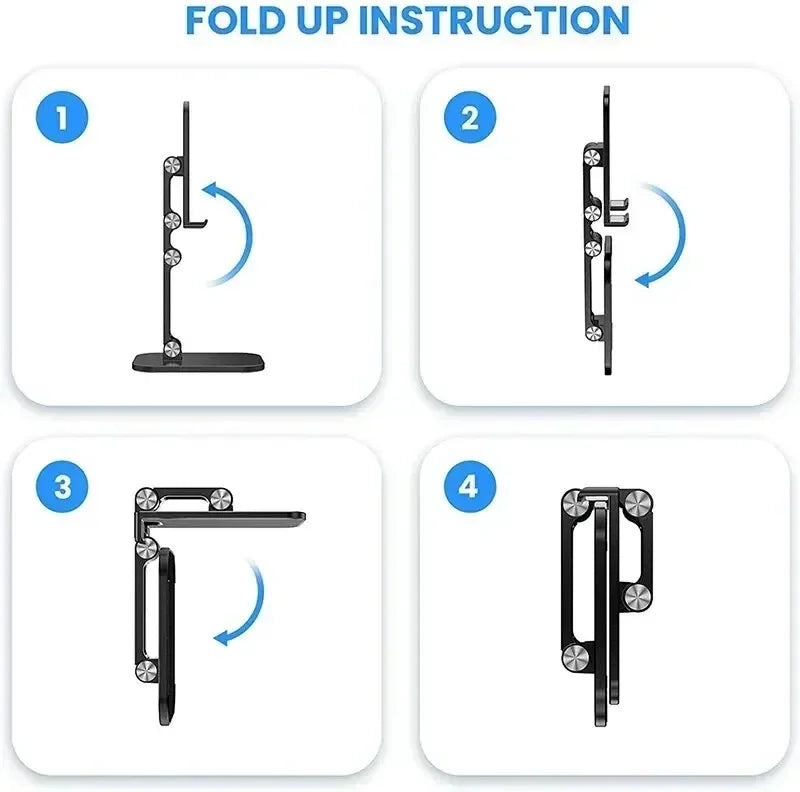 FOLD UP INSTRUCTION

1

2

3

4