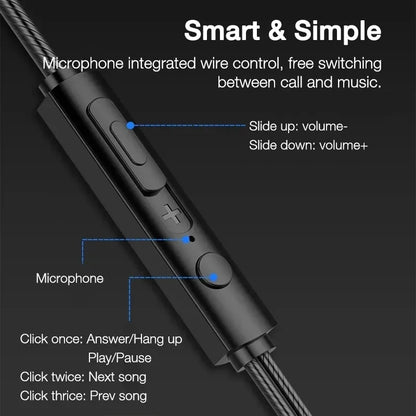 Smart & Simple

Microphone integrated wire control, free switching between call and music.

Slide up: volume-
Slide down: volume+

+

Microphone

Click once: Answer/Hang up
Play/Pause
Click twice: Next song
Click thrice: Prev song