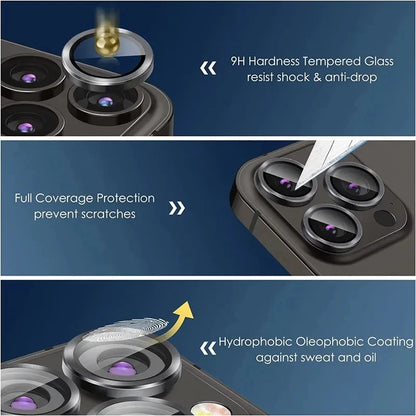 «
9H Hardness Tempered Glass
resist shock & anti-drop

Full Coverage Protection
prevent scratches
»

«
Hydrophobic Oleophobic Coating
against sweat and oil