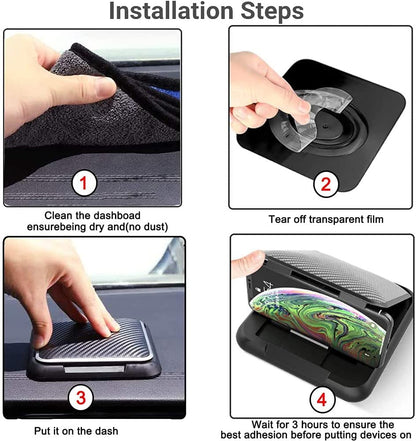 Installation Steps

1

Clean the dashboad ensurebeing dry and(no dust)

2

Tear off transparent film

3

Put it on the dash

4

Wait for 3 hours to ensure the best adhesion before putting devices on