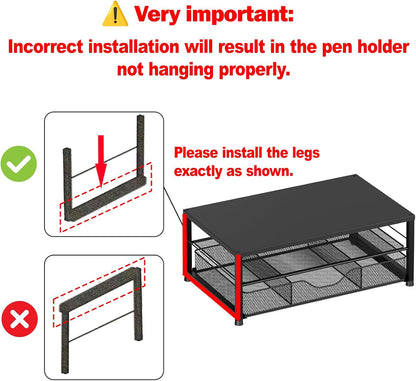 Very important:

Incorrect installation will result in the pen holder not hanging properly.

Please install the legs exactly as shown.